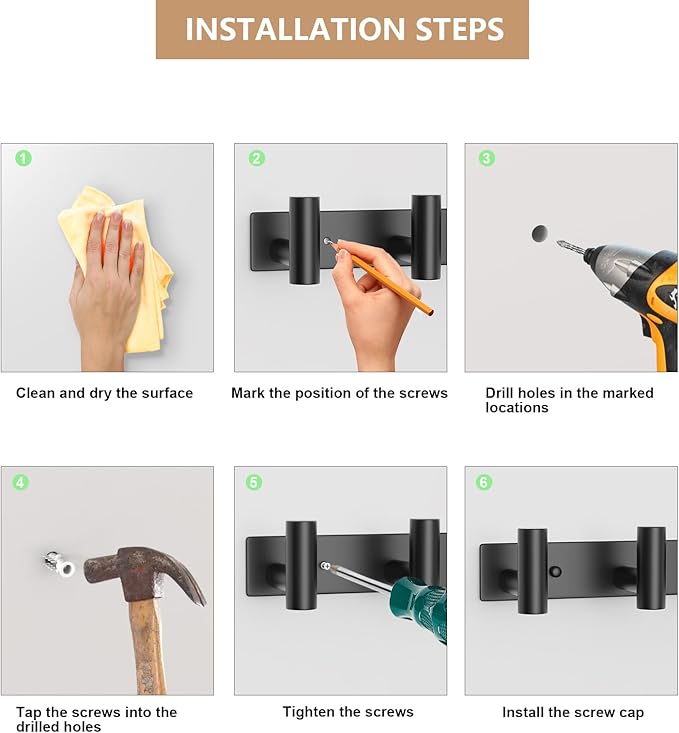 INSTALLATION STEPS

1

Clean and dry the surface

2

Mark the position of the screws

3

Drill holes in the marked locations

4

Tap the screws into the drilled holes

5

Tighten the screws

6

Install the screw cap