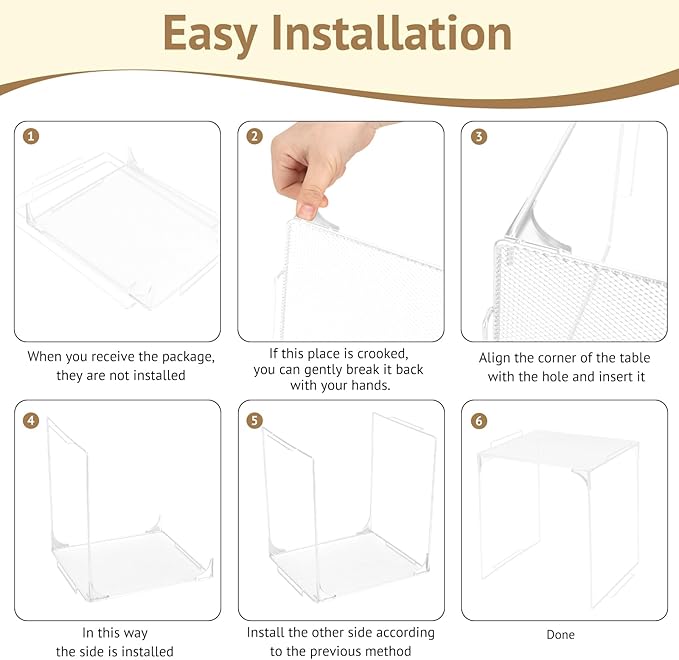 Easy Installation

1

When you receive the package, they are not installed

2

If this place is crooked, you can gently break it back with your hands.

3

Align the corner of the table with the hole and insert it

4

In this way the side is installed

5

Install the other side according to the previous method

6

Done