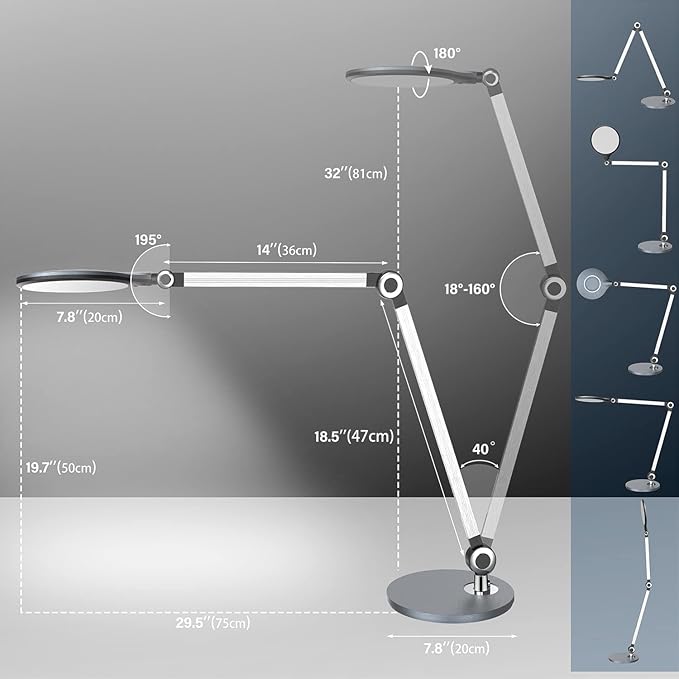 180°

32''(81cm)

195°

14''(36cm)

7.8''(20cm)

18°-160°

18.5''(47cm)

40°

19.7''(50cm)

29.5''(75cm)

7.8''(20cm)