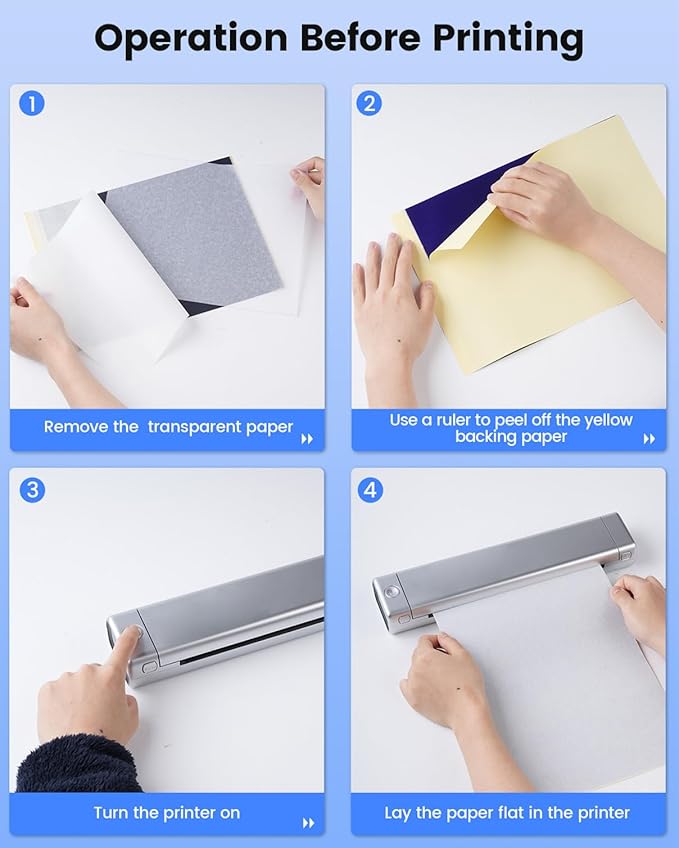 Operation Before Printing

1

Remove the transparent paper

2

Use a ruler to peel off the yellow backing paper

3

Turn the printer on

4

Lay the paper flat in the printer