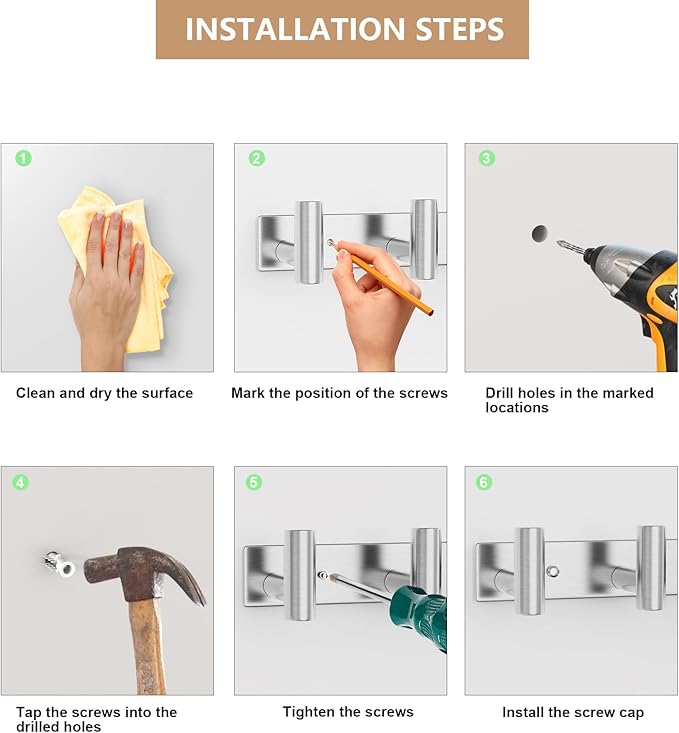 INSTALLATION STEPS

1

Clean and dry the surface

2

Mark the position of the screws

3

Drill holes in the marked locations

4

Tap the screws into the drilled holes

5

Tighten the screws

6

Install the screw cap