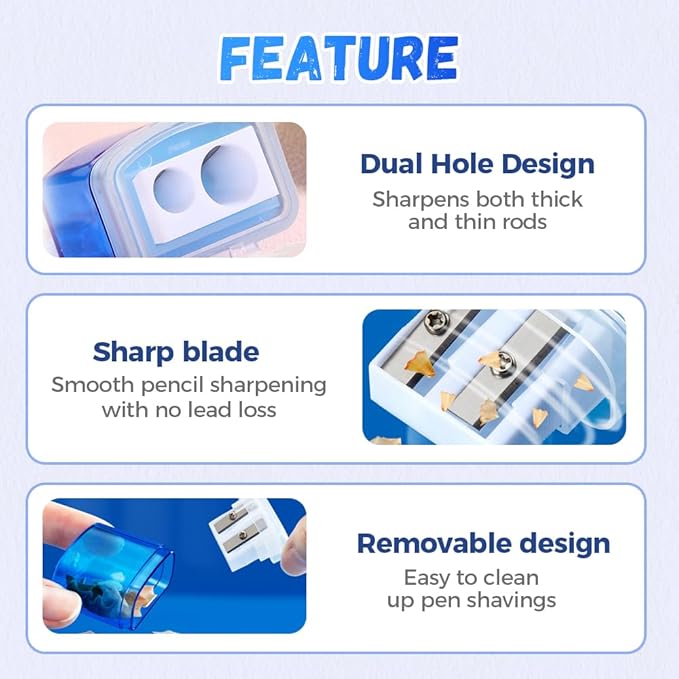 FEATURE

Dual Hole Design
Sharpens both thick and thin rods

Sharp blade
Smooth pencil sharpening with no lead loss

Removable design
Easy to clean up pen shavings