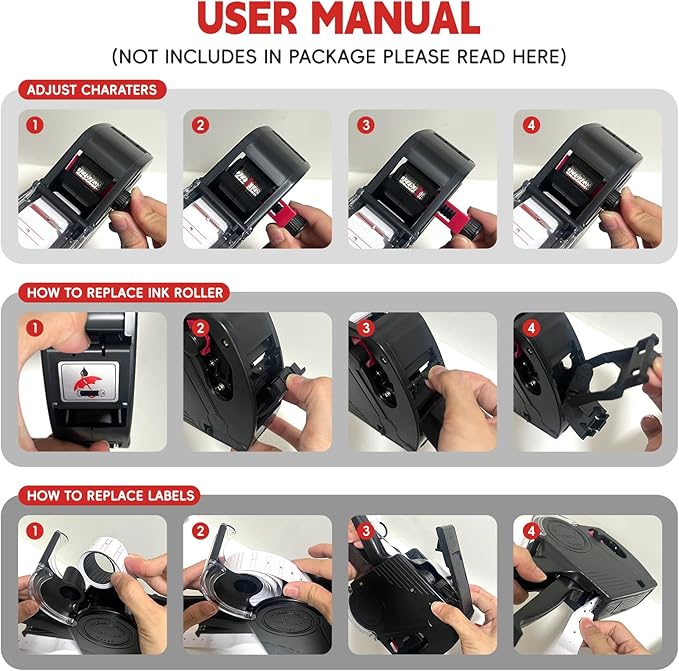 USER MANUAL
(NOT INCLUDES IN PACKAGE PLEASE READ HERE)

ADJUST CHARATERS
1
2
3
4

HOW TO REPLACE INK ROLLER
1
2
3
4

HOW TO REPLACE LABELS
1
2
3
4