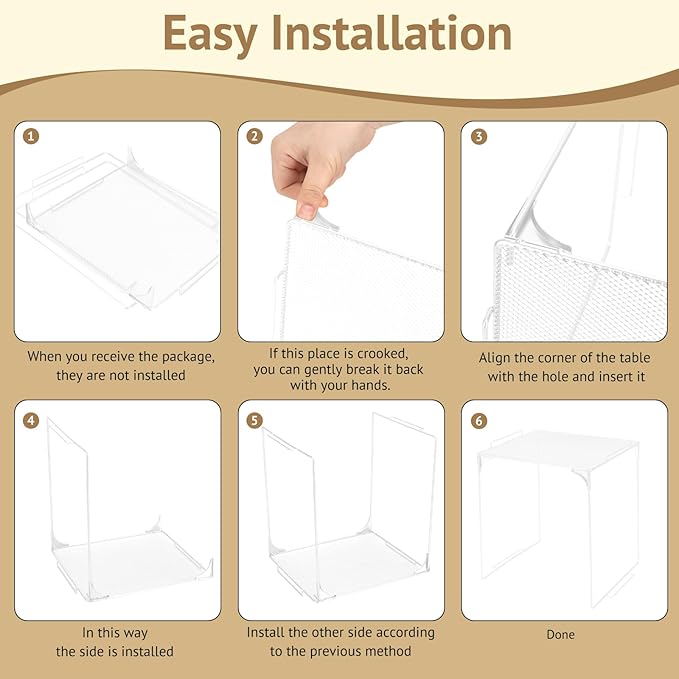 Easy Installation

1

When you receive the package, they are not installed

2

If this place is crooked, you can gently break it back with your hands.

3

Align the corner of the table with the hole and insert it

4

In this way the side is installed

5

Install the other side according to the previous method

6

Done