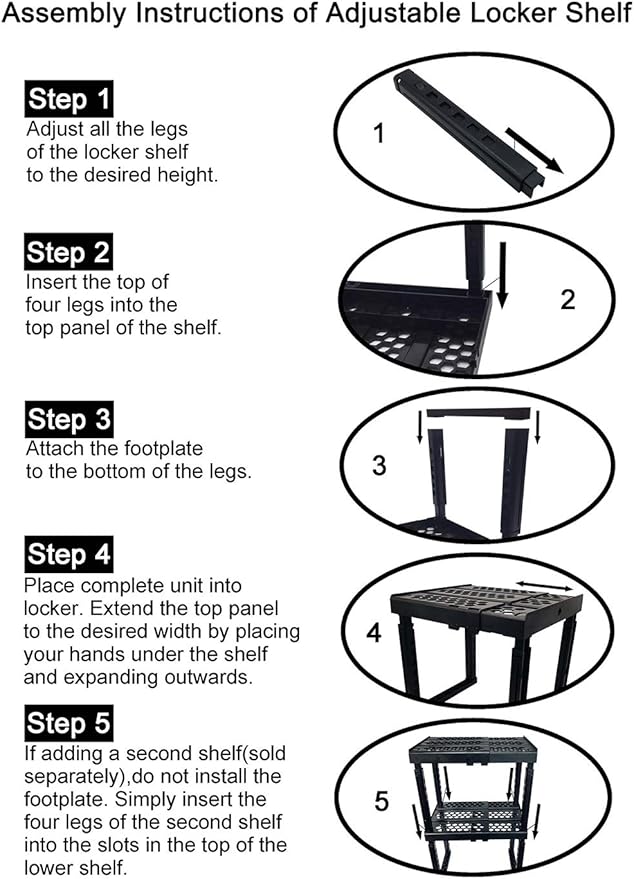 Assembly Instructions of Adjustable Locker Shelf

Step 1
Adjust all the legs of the locker shelf to the desired height.

1

Step 2
Insert the top of four legs into the top panel of the shelf.

2

Step 3
Attach the footplate to the bottom of the legs.

3

Step 4
Place complete unit into locker. Extend the top panel to the desired width by placing your hands under the shelf and expanding outwards.

4

Step 5
If adding a second shelf(sold separately),do not install the footplate. Simply insert the four legs of the second shelf into the slots in the top of the lower shelf.

5