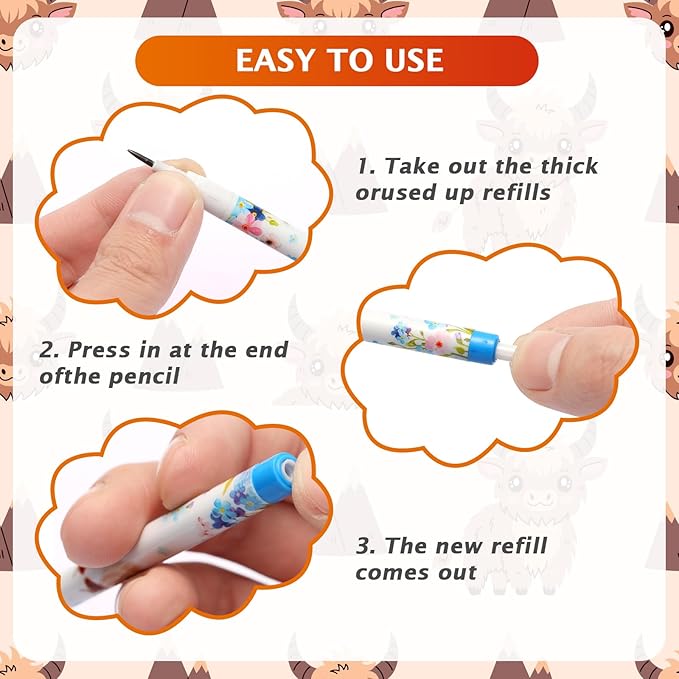 EASY TO USE

1. Take out the thick orused up refills

2. Press in at the end ofthe pencil

3. The new refill comes out