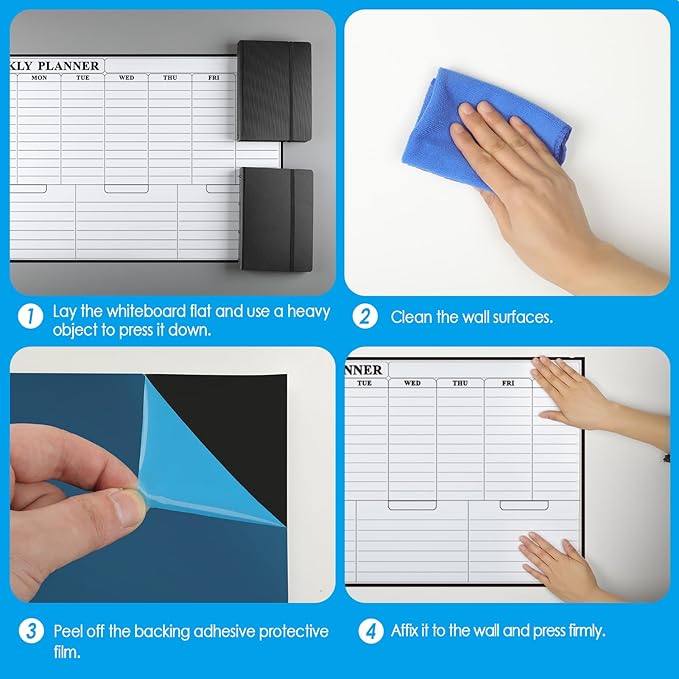 KLY PLANNER

MON TUE WED THU FRI

1 Lay the whiteboard flat and use a heavy object to press it down.

2 Clean the wall surfaces.

NNER

TUE WED THU FRI

3 Peel off the backing adhesive protective film.

4 Affix it to the wall and press firmly.