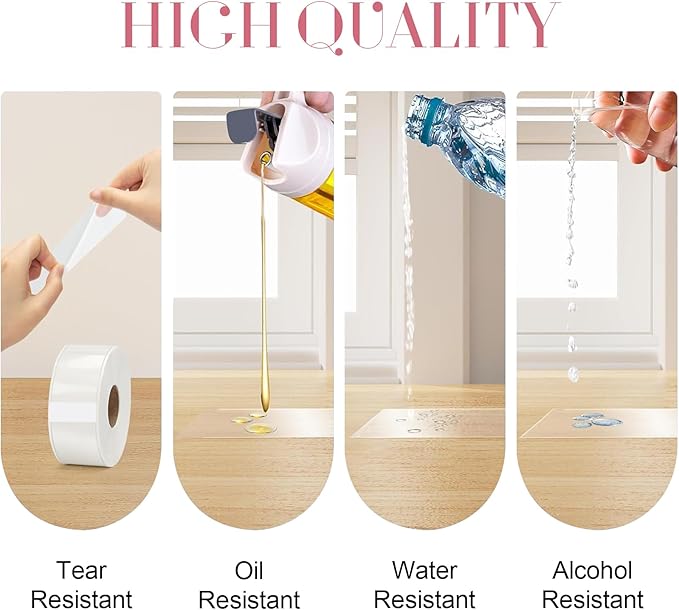 HIGH QUALITY

Tear Resistant

Oil Resistant

Water Resistant

Alcohol Resistant