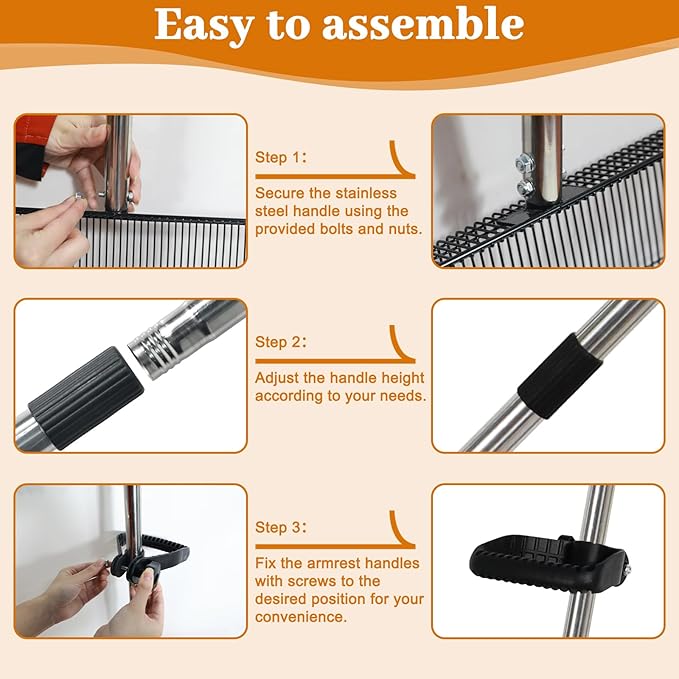 Easy to assemble

Step 1:

Secure the stainless steel handle using the provided bolts and nuts.

Step 2:

Adjust the handle height according to your needs.

Step 3:

Fix the armrest handles with screws to the desired position for your convenience.