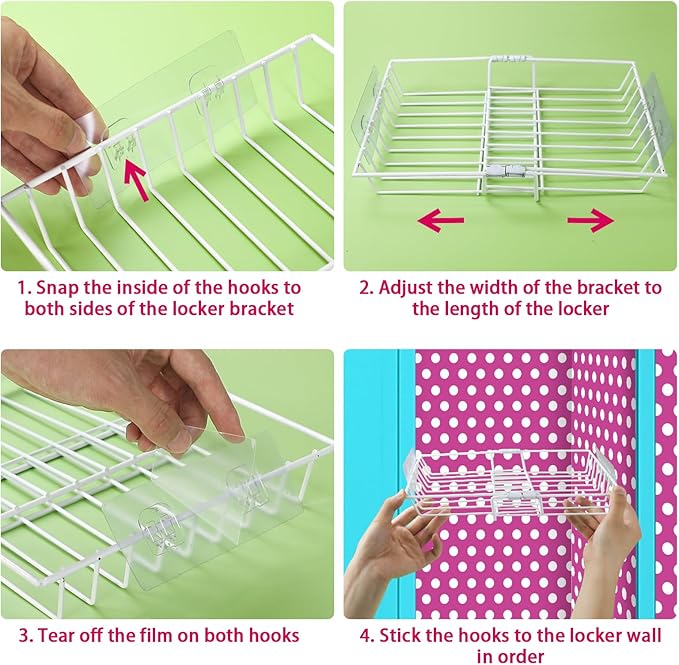 1. Snap the inside of the hooks to both sides of the locker bracket

2. Adjust the width of the bracket to the length of the locker

3. Tear off the film on both hooks

4. Stick the hooks to the locker wall in order