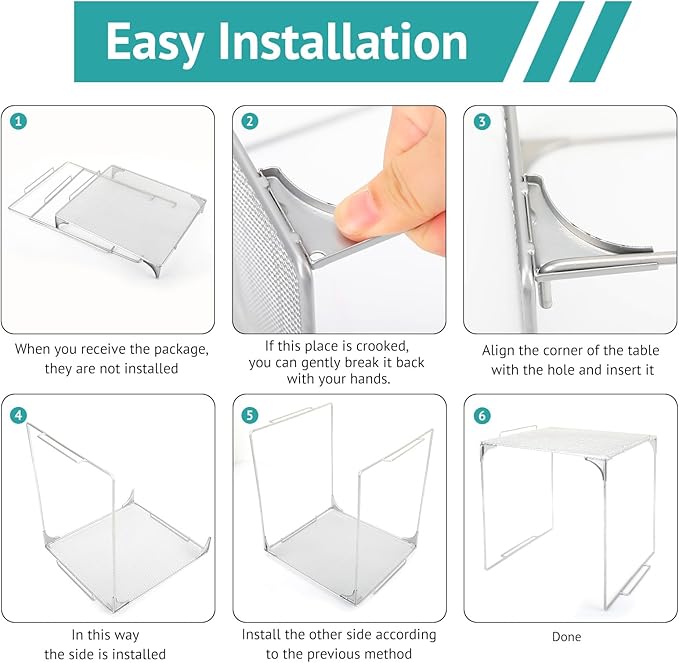 Easy Installation

1

When you receive the package, they are not installed

2

If this place is crooked, you can gently break it back with your hands.

3

Align the corner of the table with the hole and insert it

4

In this way the side is installed

5

Install the other side according to the previous method

6

Done