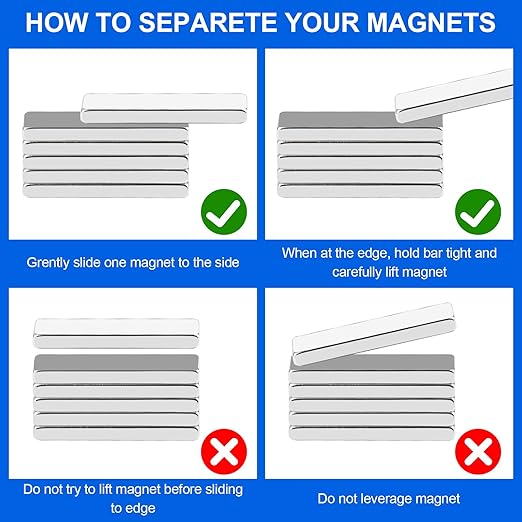 HOW TO SEPARETE YOUR MAGNETS

Grently slide one magnet to the side

When at the edge, hold bar tight and carefully lift magnet

Do not try to lift magnet before sliding to edge

Do not leverage magnet