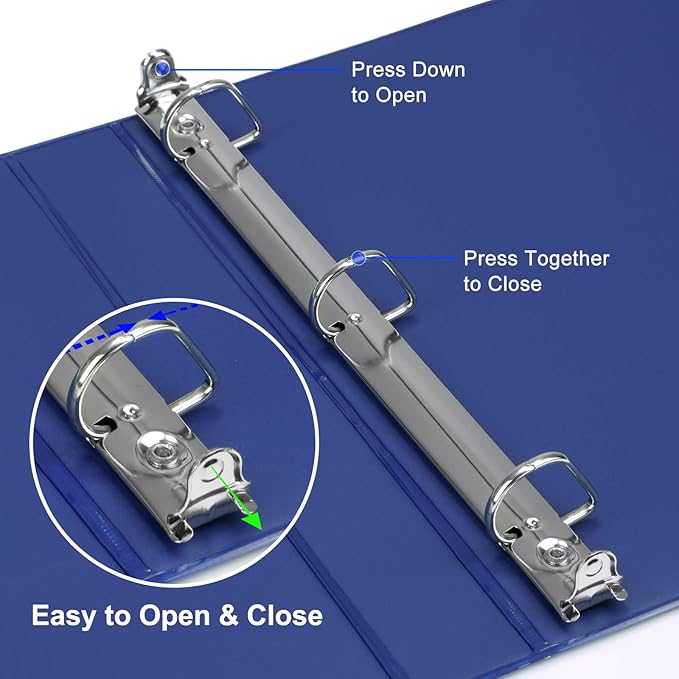 Press Down to Open

Press Together to Close

Easy to Open & Close