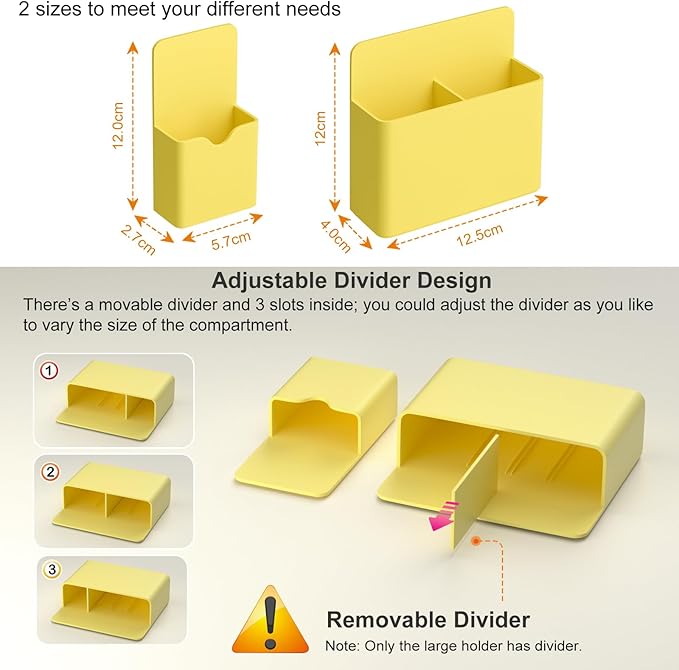 2 sizes to meet your different needs

12.0cm

2.7cm

5.7cm

12cm

4.0cm

12.5cm

Adjustable Divider Design

There's a movable divider and 3 slots inside; you could adjust the divider as you like to vary the size of the compartment.

1

2

3

Removable Divider

Note: Only the large holder has divider.