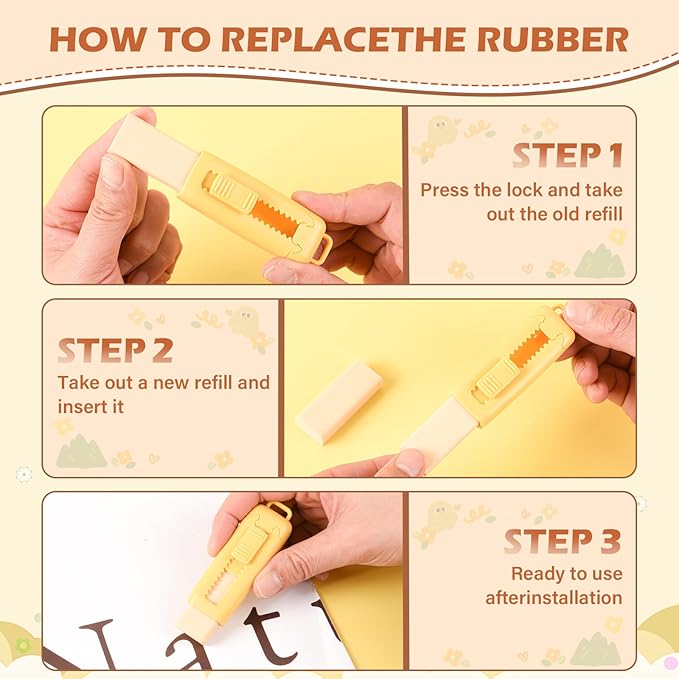 HOW TO REPLACETHE RUBBER

STEP 1
Press the lock and take out the old refill

STEP 2
Take out a new refill and insert it

STEP 3
Ready to use afterinstallation

Nat