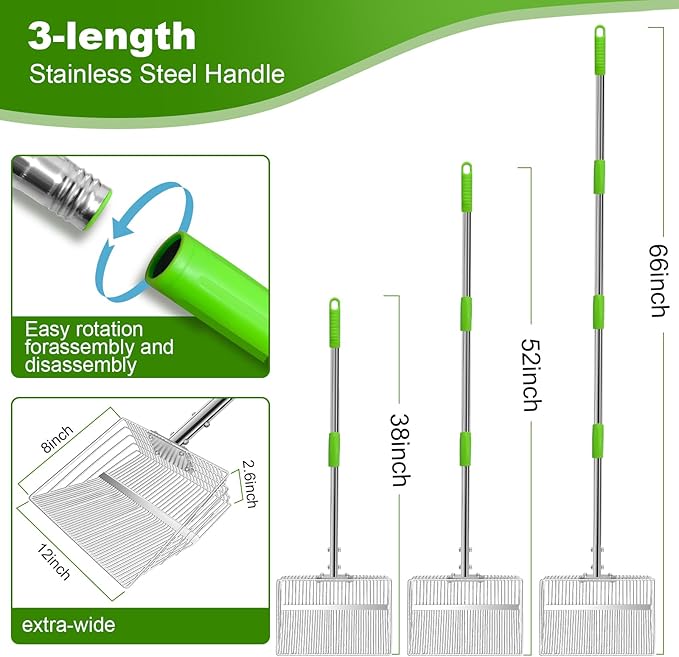 3-length
Stainless Steel Handle

Easy rotation forassembly and disassembly

8inch
2.6inch
12inch

extra-wide

38inch
52inch
66inch