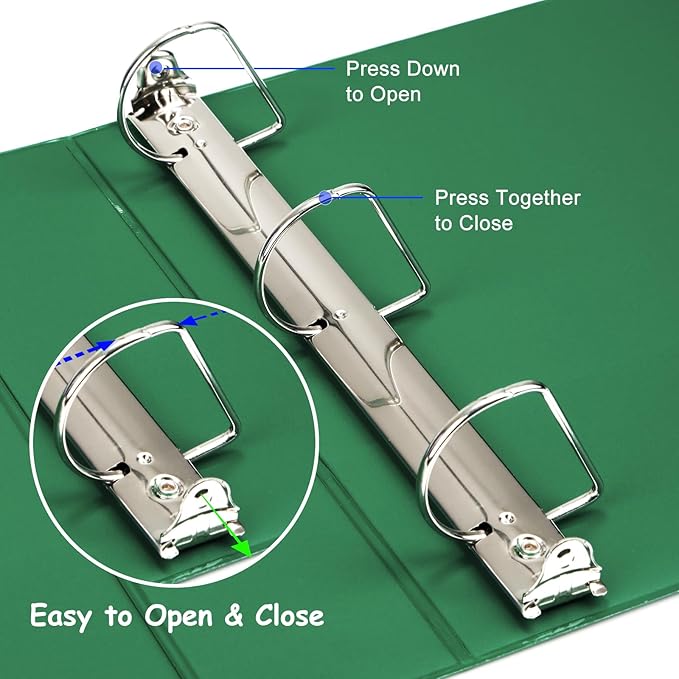 Press Down
to Open

Press Together
to Close

Easy to Open & Close