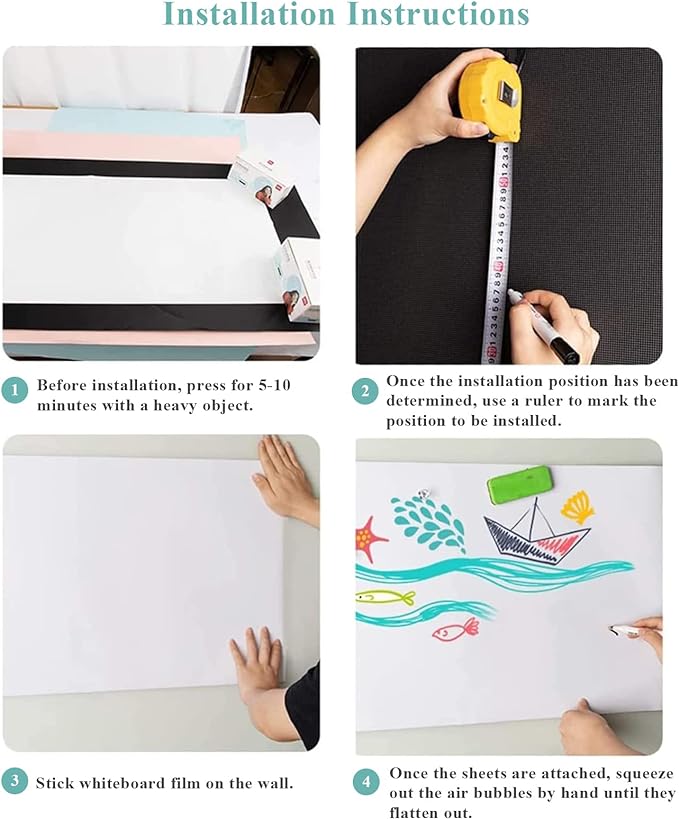 Installation Instructions

1 Before installation, press for 5-10 minutes with a heavy object.

2 Once the installation position has been determined, use a ruler to mark the position to be installed.

3 Stick whiteboard film on the wall.

4 Once the sheets are attached, squeeze out the air bubbles by hand until they flatten out.