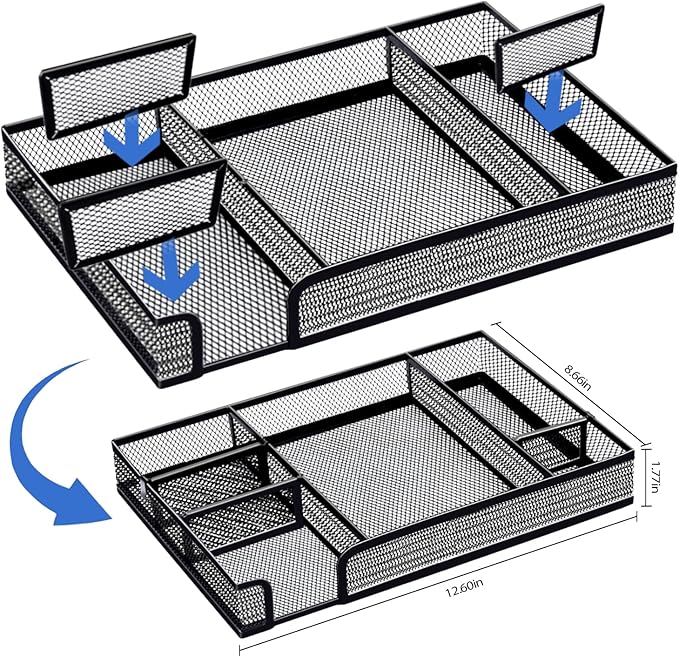 8.66in

1.77in

12.60in