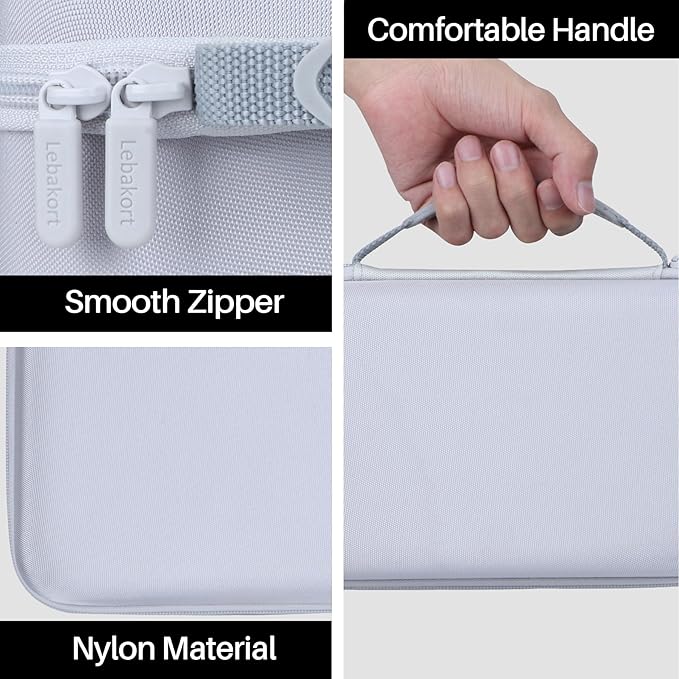 Lebakort

Lebakort

Smooth Zipper

Nylon Material

Comfortable Handle