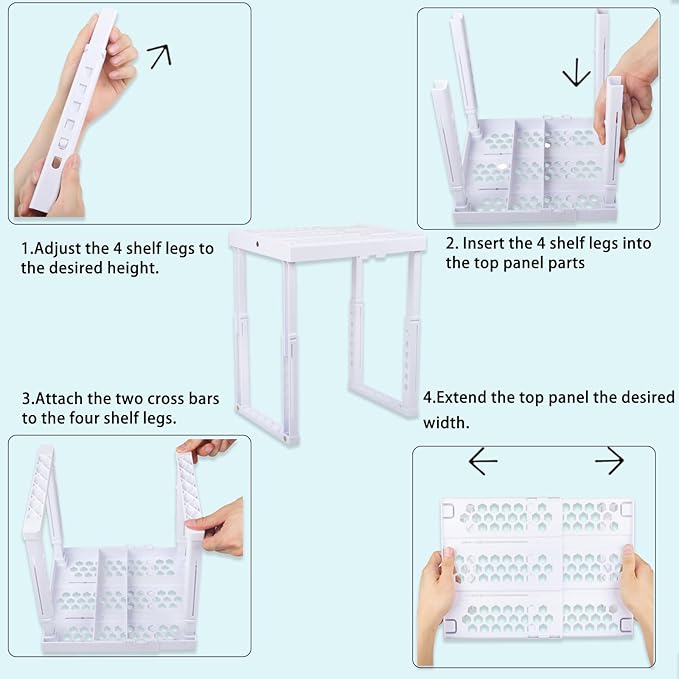 1.Adjust the 4 shelf legs to the desired height.

2. Insert the 4 shelf legs into the top panel parts

3.Attach the two cross bars to the four shelf legs.

4.Extend the top panel the desired width.