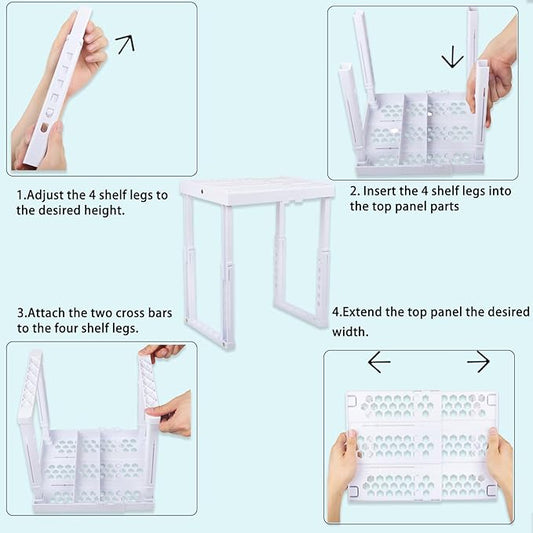 1.Adjust the 4 shelf legs to the desired height.

2. Insert the 4 shelf legs into the top panel parts

3.Attach the two cross bars to the four shelf legs.

4.Extend the top panel the desired width.