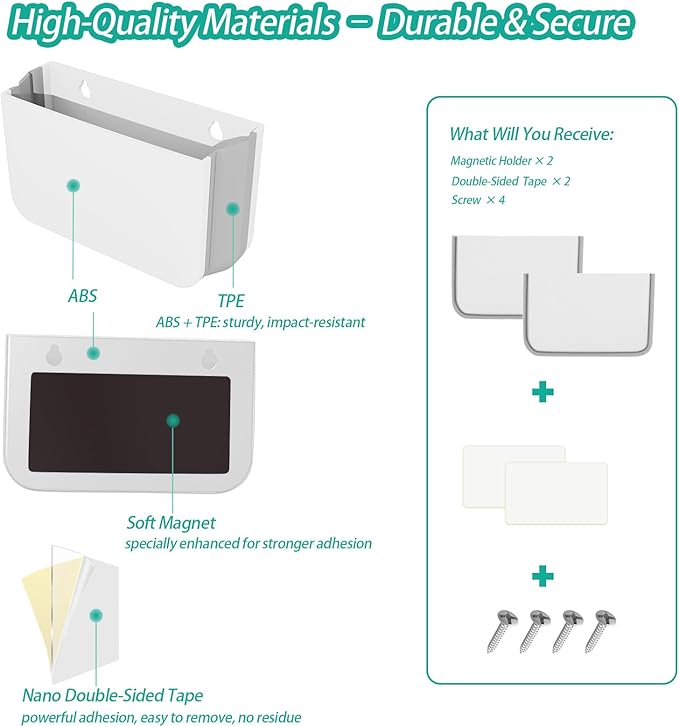 High-Quality Materials – Durable & Secure

ABS

TPE

ABS + TPE: sturdy, impact-resistant

Soft Magnet
specially enhanced for stronger adhesion

Nano Double-Sided Tape
powerful adhesion, easy to remove, no residue

What Will You Receive:
Magnetic Holder × 2
Double-Sided Tape × 2
Screw × 4

+

+