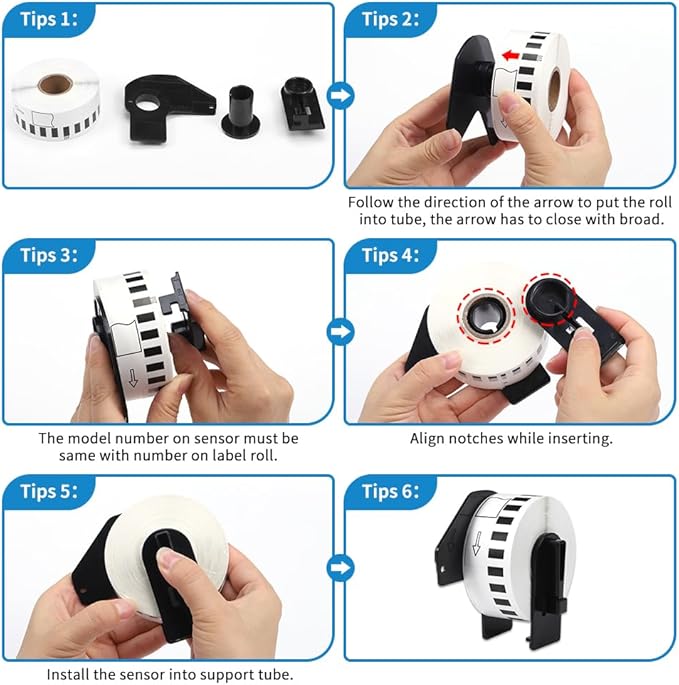 Tips 1:

Tips 2:

Follow the direction of the arrow to put the roll into tube, the arrow has to close with broad.

Tips 3:

The model number on sensor must be same with number on label roll.

Tips 4:

Align notches while inserting.

Tips 5:

Install the sensor into support tube.

Tips 6: