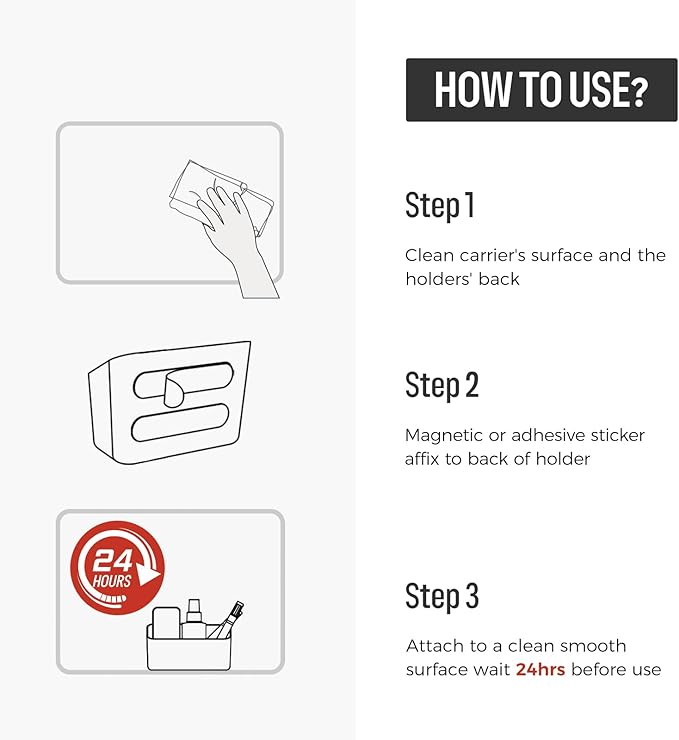 HOW TO USE?

Step 1

Clean carrier's surface and the holders' back

Step 2

Magnetic or adhesive sticker affix to back of holder

24 HOURS

Step 3

Attach to a clean smooth surface wait 24hrs before use