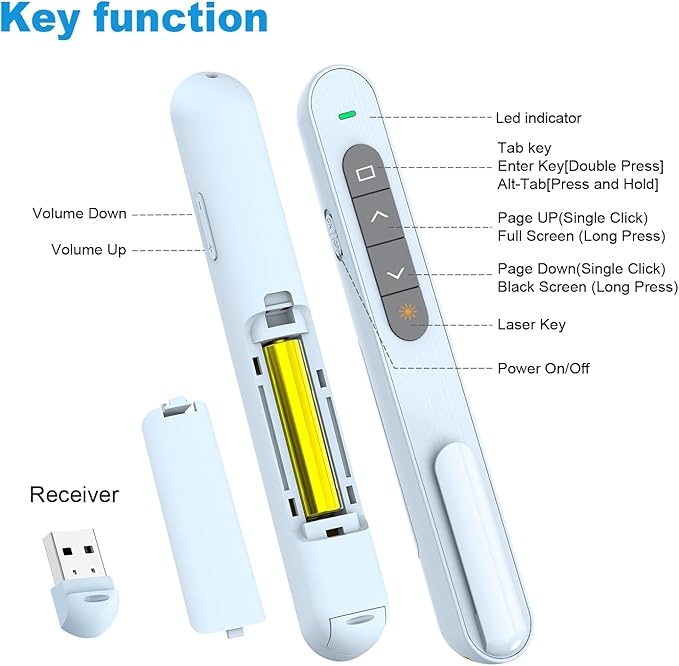 Key function

Led indicator

Tab key
Enter Key[Double Press]
Alt-Tab[Press and Hold]

Volume Down

Volume Up

Page UP(Single Click)
Full Screen (Long Press)

Page Down(Single Click)
Black Screen (Long Press)

Laser Key

Power On/Off

Receiver