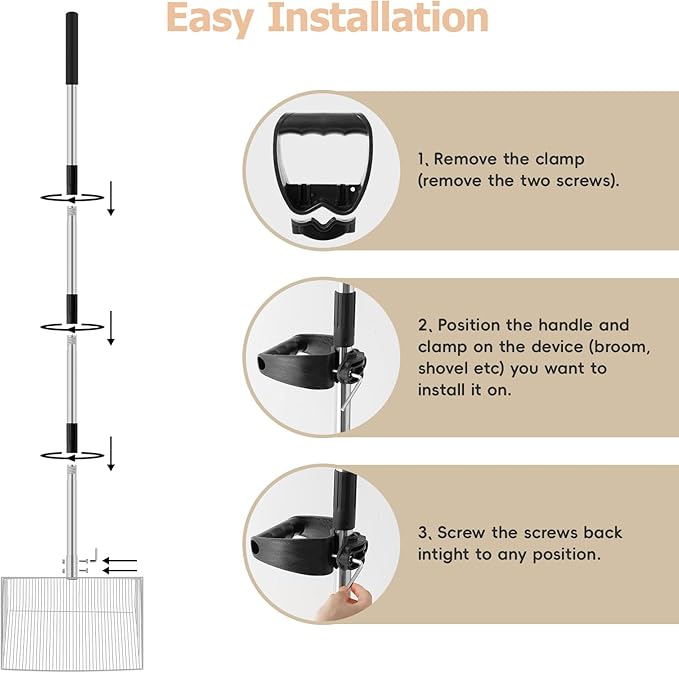 Easy Installation

1、Remove the clamp (remove the two screws).

2、Position the handle and clamp on the device (broom, shovel etc) you want to install it on.

3、Screw the screws back intight to any position.