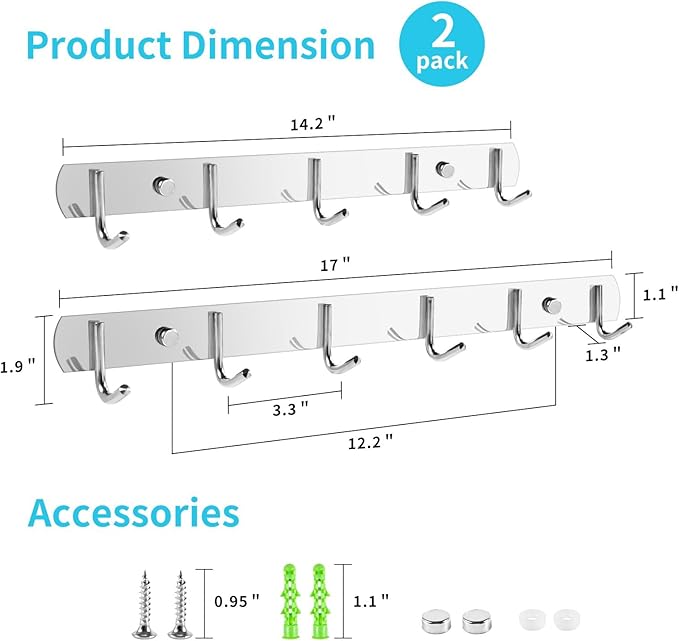 Product Dimension

2 pack

14.2 "

17 "

1.1 "

1.9 "

1.3 "

3.3 "

12.2 "

Accessories

0.95 "

1.1 "