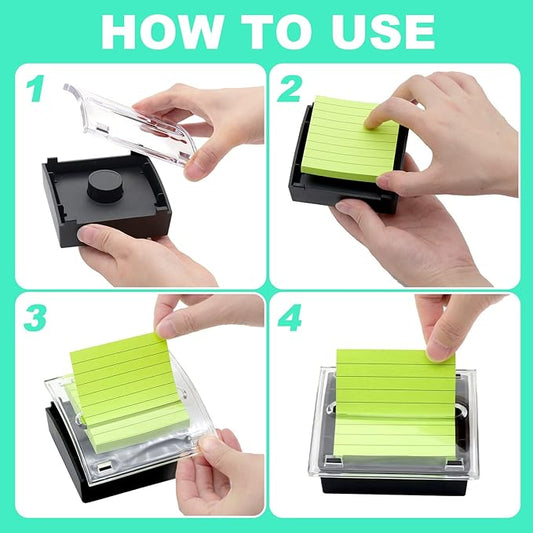 HOW TO USE

1

2

3

4