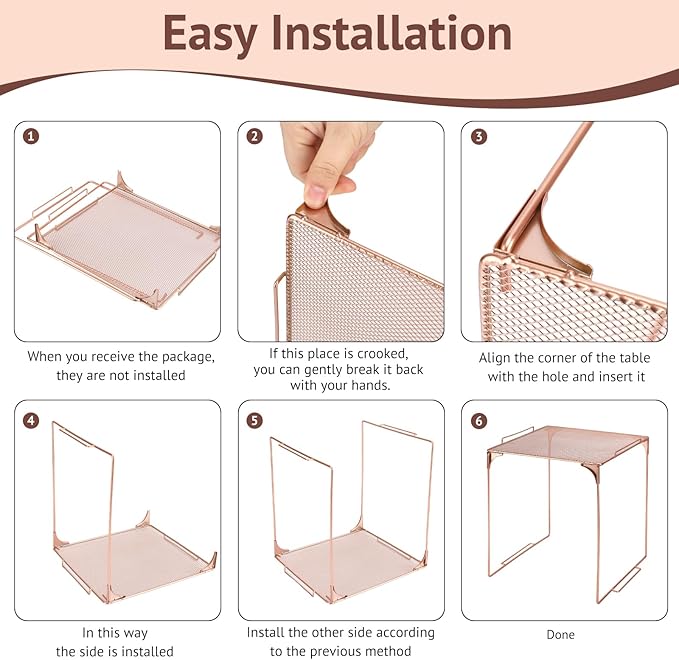 Easy Installation

1

When you receive the package, they are not installed

2

If this place is crooked, you can gently break it back with your hands.

3

Align the corner of the table with the hole and insert it

4

In this way the side is installed

5

Install the other side according to the previous method

6

Done