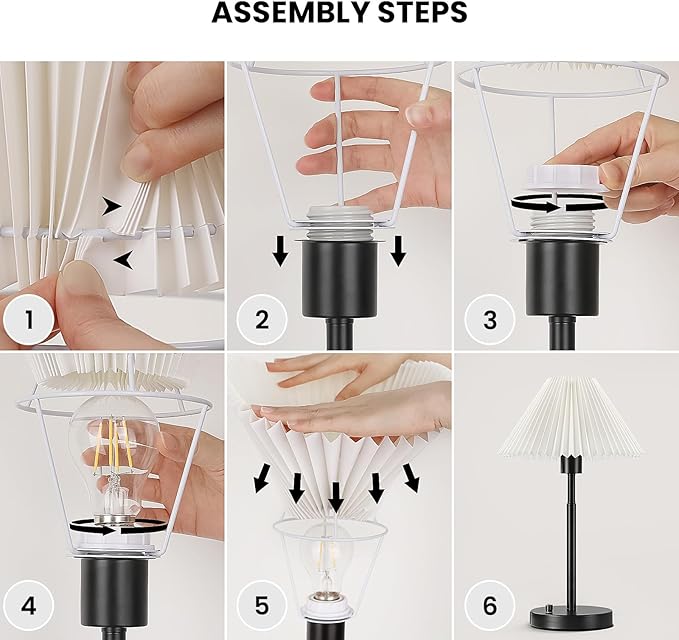 ASSEMBLY STEPS

1

2

3

4

5

6