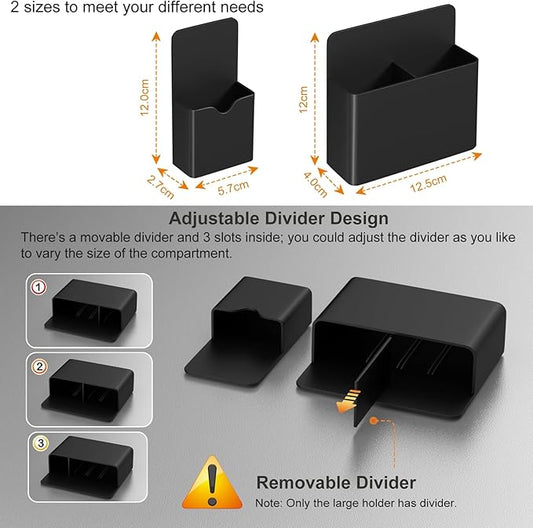 2 sizes to meet your different needs

12.0cm

2.7cm

5.7cm

12cm

4.0cm

12.5cm

Adjustable Divider Design

There's a movable divider and 3 slots inside; you could adjust the divider as you like to vary the size of the compartment.

1

2

3

Removable Divider

Note: Only the large holder has divider.