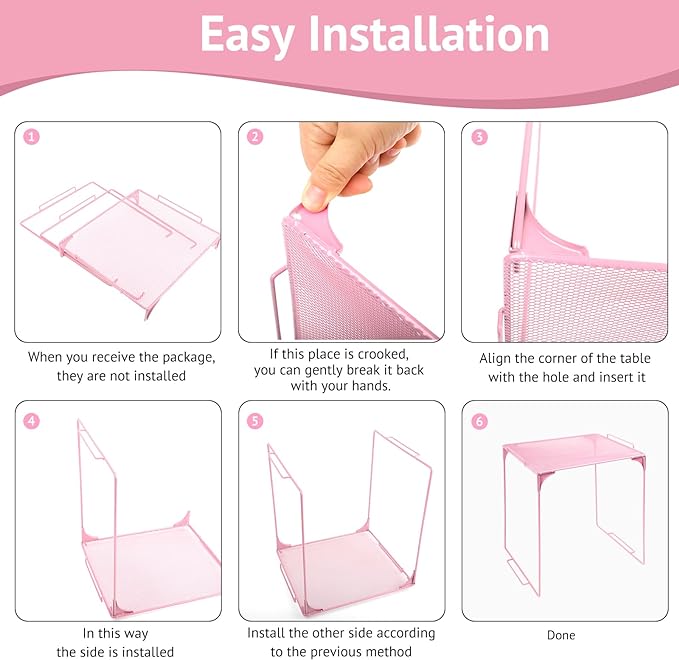 Easy Installation

1

When you receive the package, they are not installed

2

If this place is crooked, you can gently break it back with your hands.

3

Align the corner of the table with the hole and insert it

4

In this way the side is installed

5

Install the other side according to the previous method

6

Done