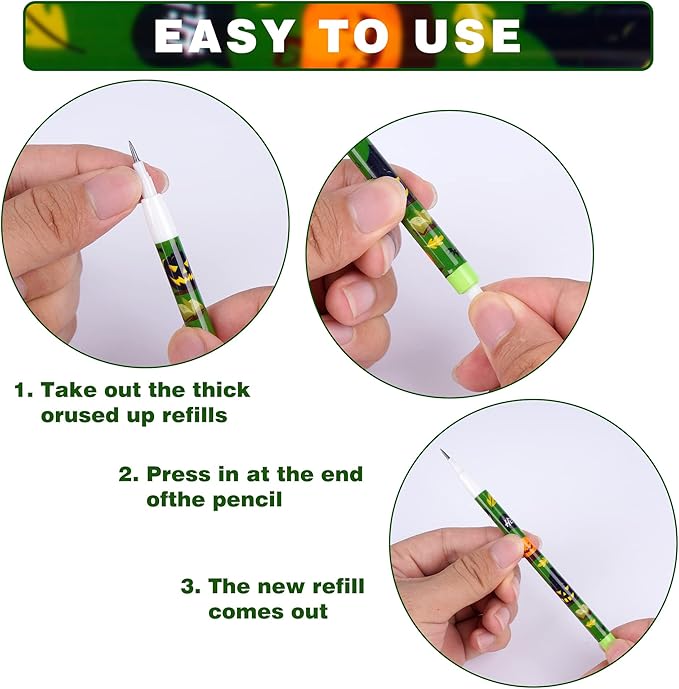 EASY TO USE

1. Take out the thick orused up refills

2. Press in at the end ofthe pencil

3. The new refill comes out