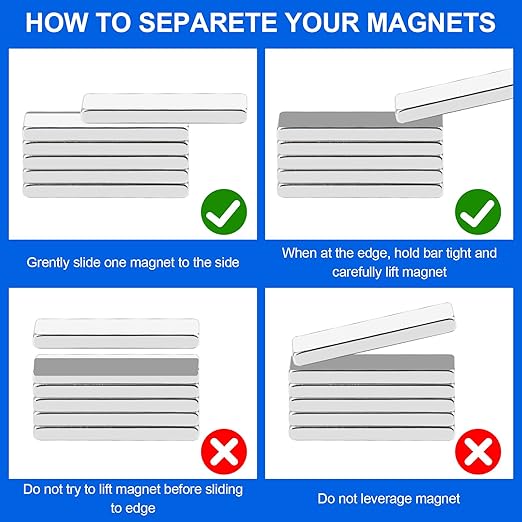 HOW TO SEPARETE YOUR MAGNETS

Grently slide one magnet to the side

When at the edge, hold bar tight and carefully lift magnet

Do not try to lift magnet before sliding to edge

Do not leverage magnet