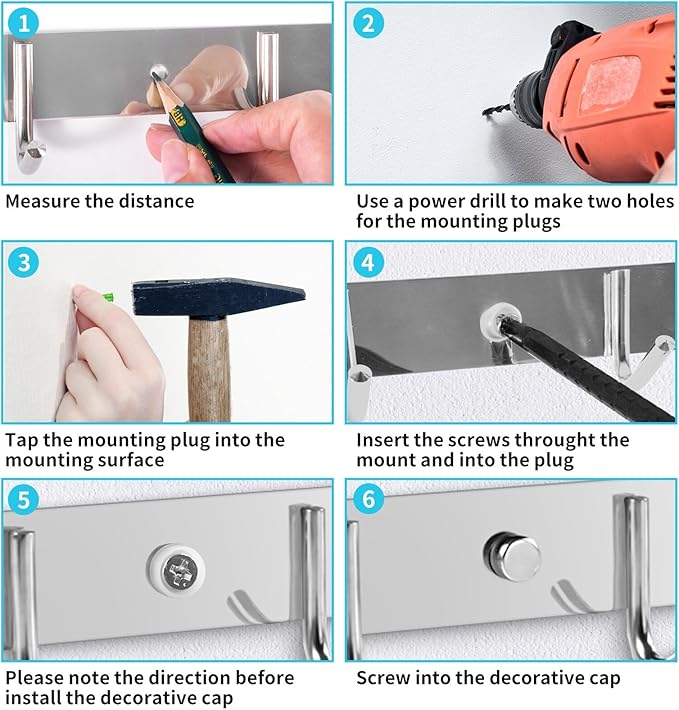 1

Measure the distance

2

Use a power drill to make two holes for the mounting plugs

3

Tap the mounting plug into the mounting surface

4

Insert the screws throught the mount and into the plug

5

Please note the direction before install the decorative cap

6

Screw into the decorative cap