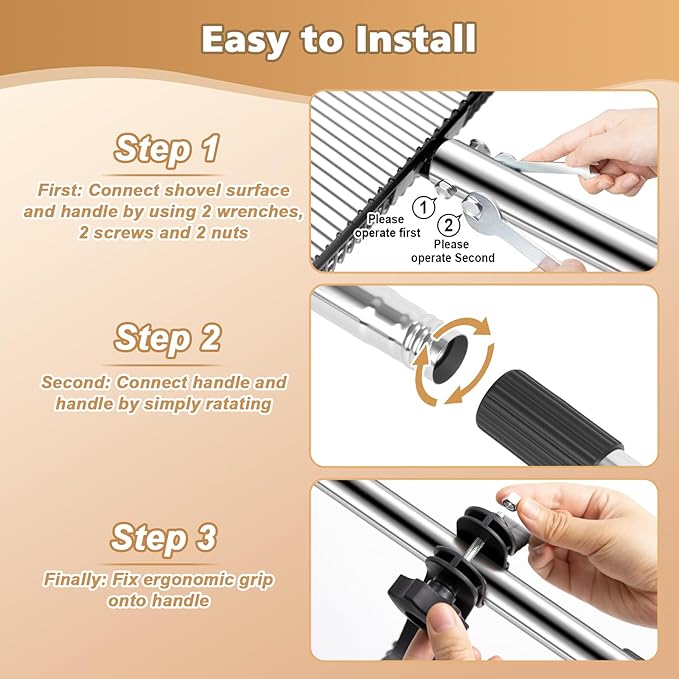 Easy to Install

Step 1

First: Connect shovel surface and handle by using 2 wrenches, 2 screws and 2 nuts

① Please operate first

② Please operate Second

Step 2

Second: Connect handle and handle by simply ratating

Step 3

Finally: Fix ergonomic grip onto handle