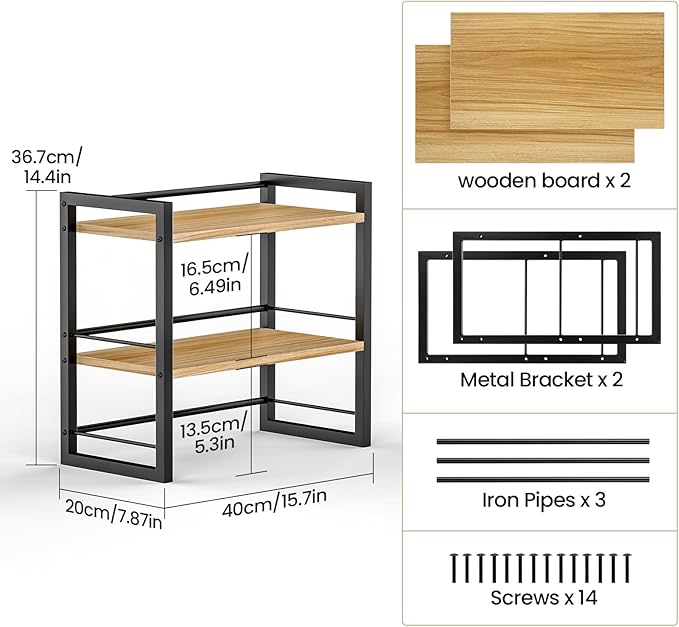 36.7cm/
14.4in

16.5cm/
6.49in

13.5cm/
5.3in

20cm/7.87in

40cm/15.7in

wooden board x 2

Metal Bracket x 2

Iron Pipes x 3

Screws x 14