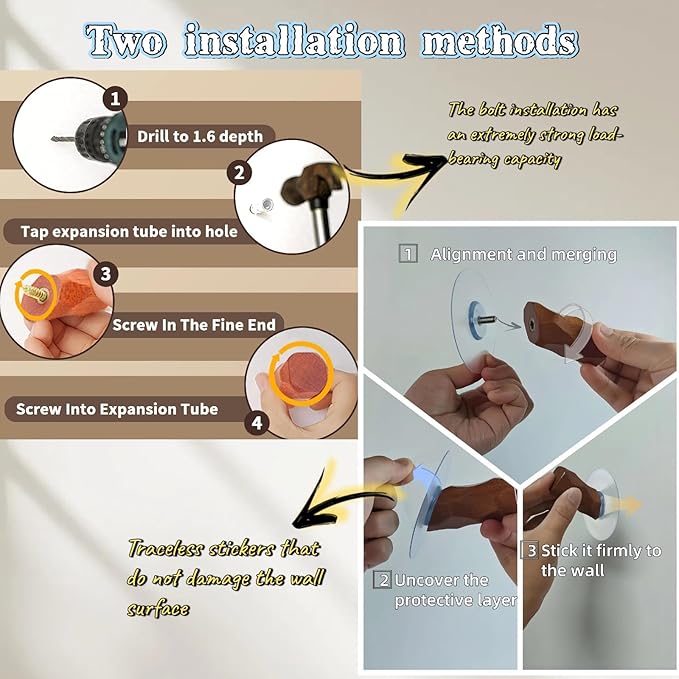 Two installation methods

1
Drill to 1.6 depth

2
Tap expansion tube into hole

3
Screw In The Fine End

Screw Into Expansion Tube
4

The bolt installation has an extremely strong load-bearing capacity

1 Alignment and merging

2 Uncover the protective layer

3 Stick it firmly to the wall

Traceless stickers that do not damage the wall surface