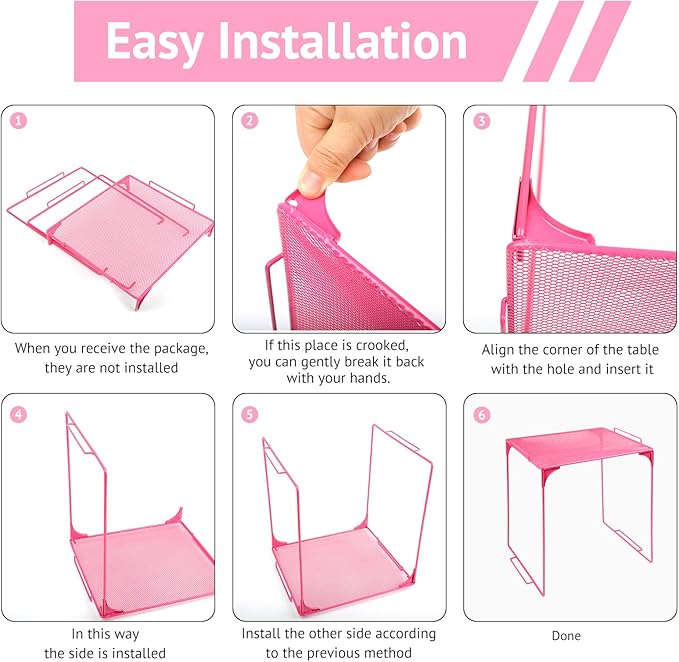 Easy Installation

1

When you receive the package, they are not installed

2

If this place is crooked, you can gently break it back with your hands.

3

Align the corner of the table with the hole and insert it

4

In this way the side is installed

5

Install the other side according to the previous method

6

Done