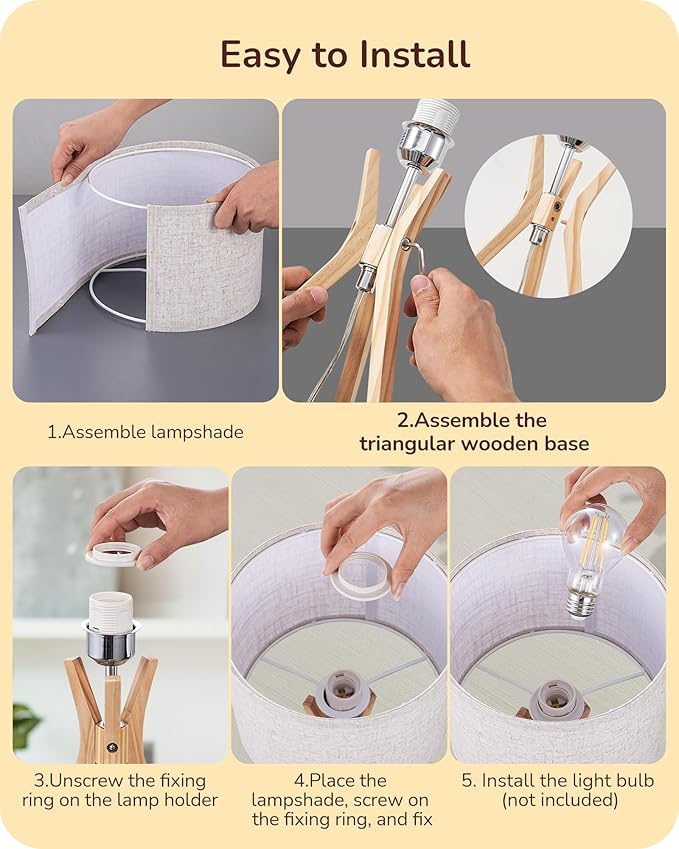 Easy to Install

1.Assemble lampshade

2.Assemble the triangular wooden base

3.Unscrew the fixing ring on the lamp holder

4.Place the lampshade, screw on the fixing ring, and fix

5. Install the light bulb (not included)