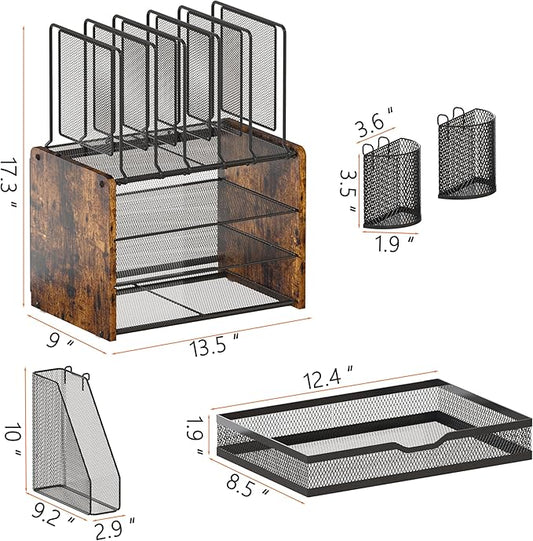 17.3 "
9 "
13.5 "
3.6 "
3.5 "
1.9 "
10 "
9.2 "
2.9 "
12.4 "
1.9 "
8.5 "